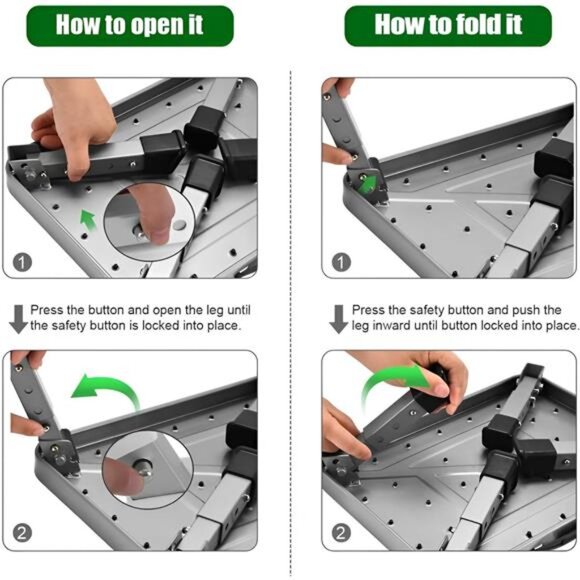 How to open it

1

Press the button and open the leg until the safety button is locked into place.

2

How to fold it

1

Press the safety button and push the leg inward until button locked into place.

2